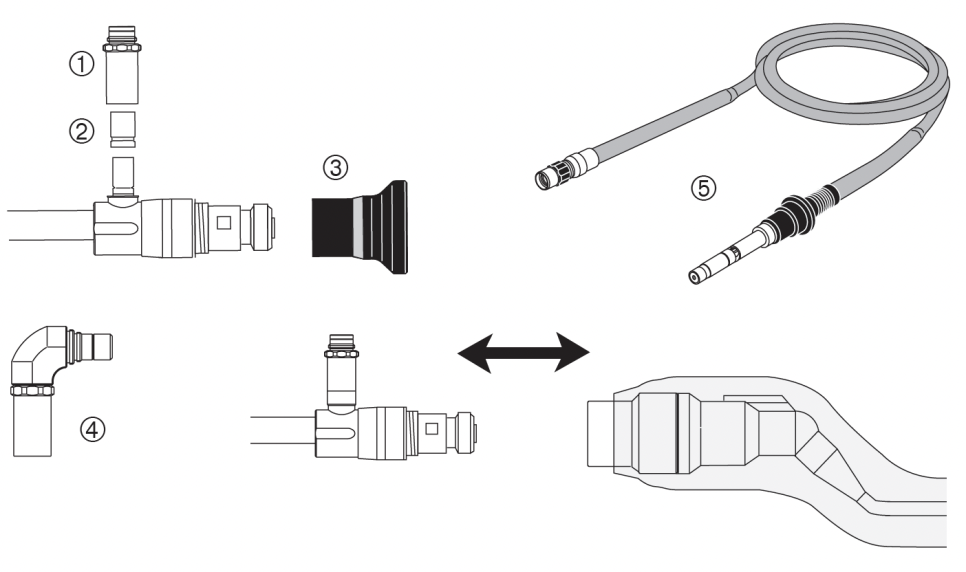 ①
②
③
⑤
④