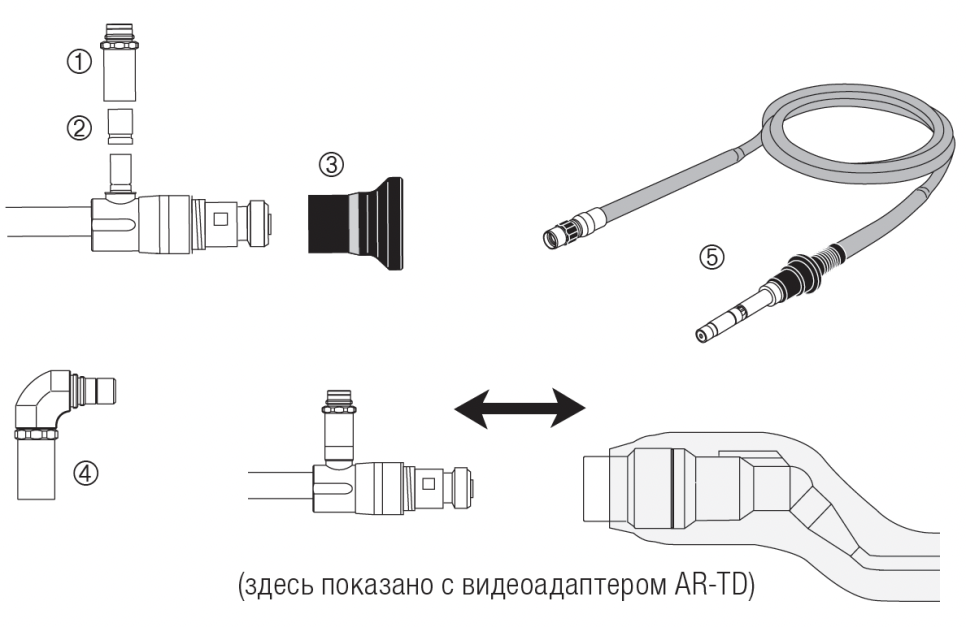 ①
②
③
⑤
④
(здесь показано с видеоадаптером AR-TD)