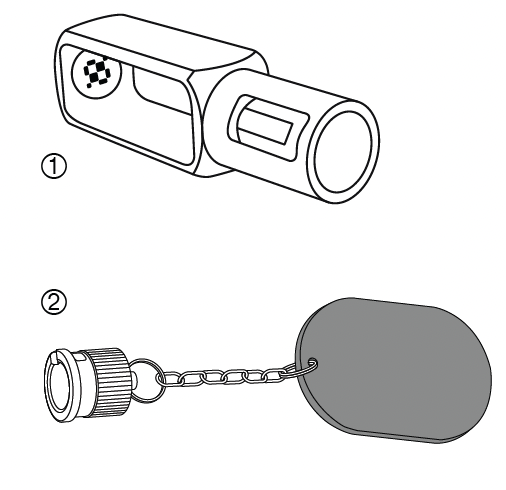 ①

②