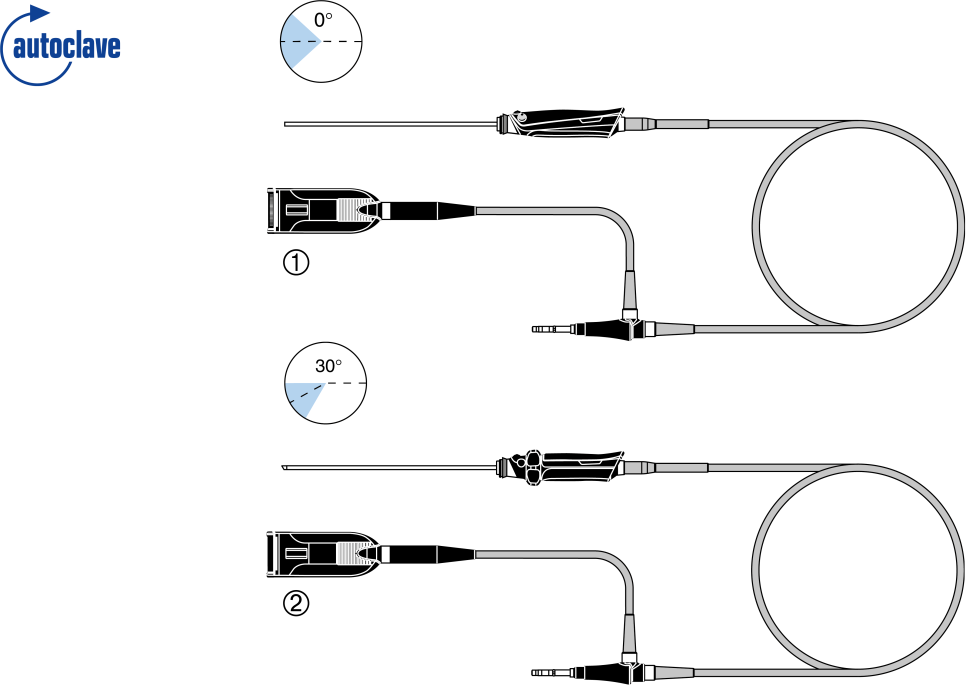 autoclave

0°

①

30°

②