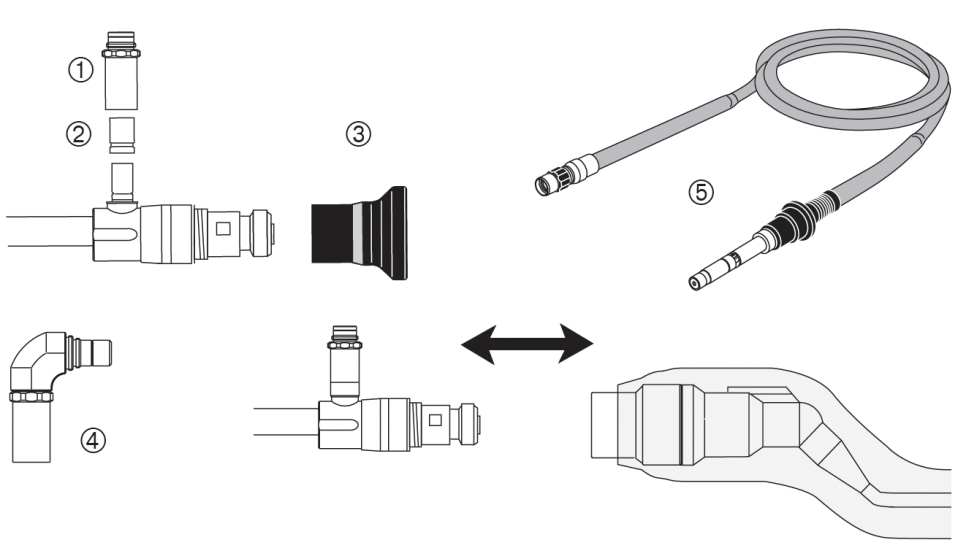 ①
②
③
⑤
④